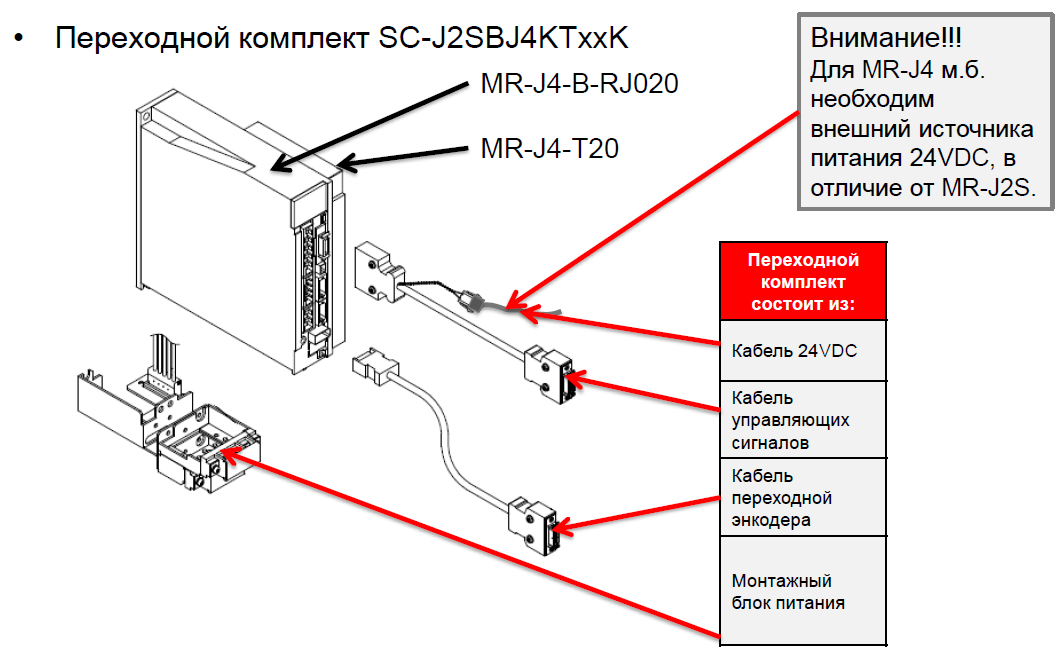 • Переходной комплект SC-J2SBJ4KTxxK

MR-J4-B-RJ020

MR-J4-T20

Внимание!!!
Для MR-J4 м.б. необходим внешний источника питания 24VDC, в отличие от MR-J2S.

| Переходной комплект состоит из: |
|---|
| Кабель 24VDC |
| Кабель управляющих сигналов |
| Кабель переходной энкодера |
| Монтажный блок питания |