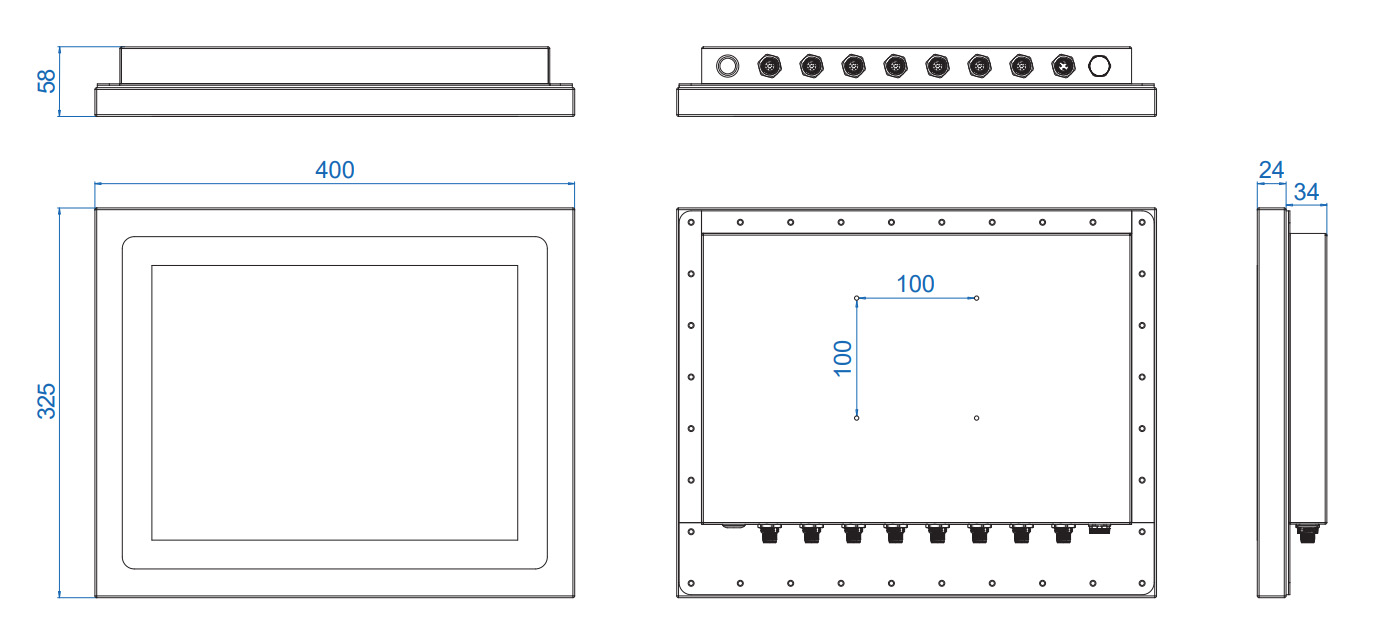 58

400

325

100

100

24

34